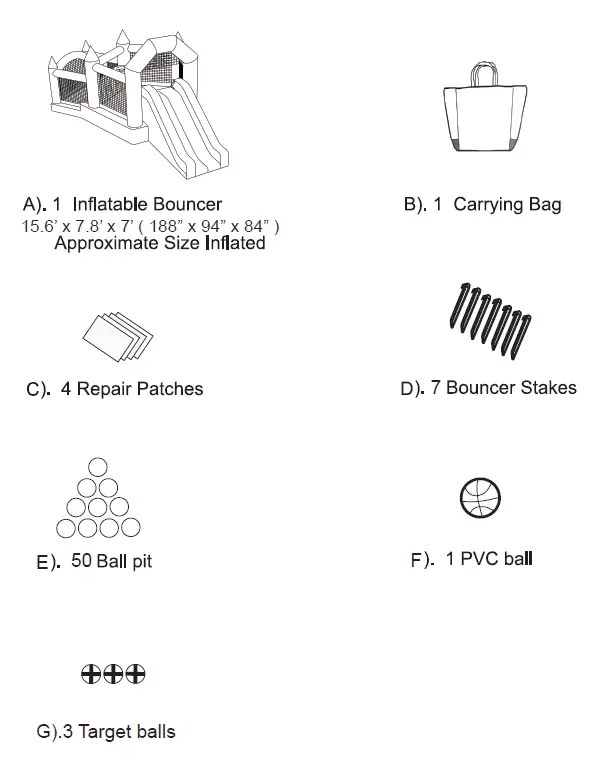 A). 1 Inflatable Bouncer
15.6' x 7.8' x 7' ( 188" x 94" x 84" )
Approximate Size Inflated

B). 1 Carrying Bag

C). 4 Repair Patches

D). 7 Bouncer Stakes

E). 50 Ball pit

F). 1 PVC ball

G).3 Target balls