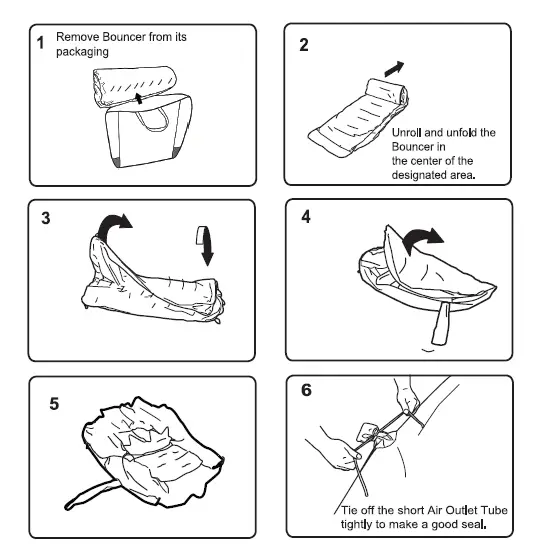 1 Remove Bouncer from its packaging

2

Unroll and unfold the Bouncer in the center of the designated area.

3

4

5

6

Tie off the short Air Outlet Tube tightly to make a good seal.