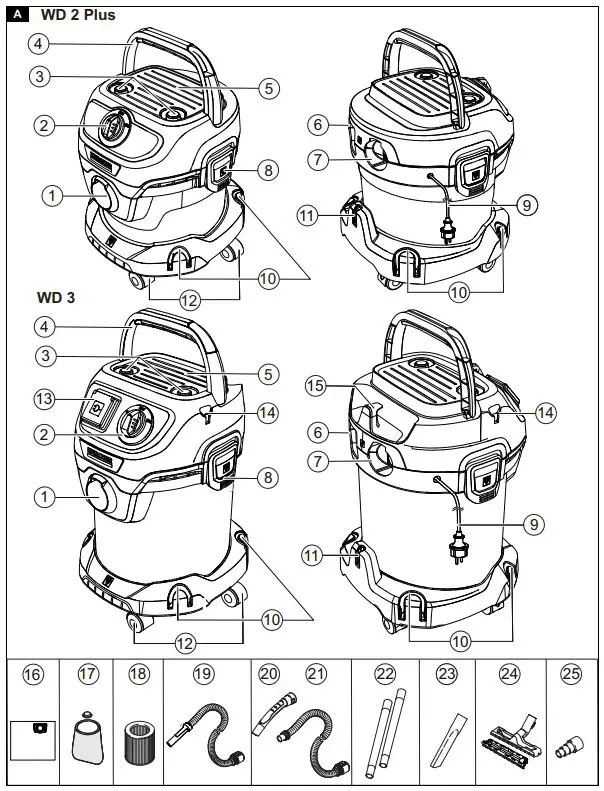 A WD 2 Plus

4
3
5
2
8
1
10
12
6
7
9
11
10

WD 3

4
3
5
13
14
2
8
1
10
12
15
14
6
7
9
11
10

16 17 18 19 20 21 22 23 24 25