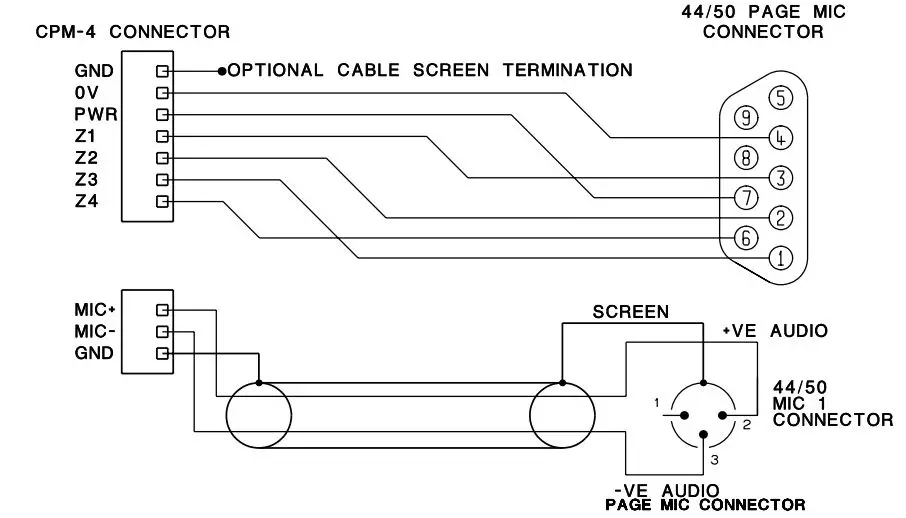 CPM-4 CONNECTOR

44/50 PAGE MIC CONNECTOR

GND
0V
PWR
Z1
Z2
Z3
Z4

OPTIONAL CABLE SCREEN TERMINATION

5
9
4
8
3
7
2
6
1

MIC+
MIC-
GND

SCREEN

+VE AUDIO

44/50 MIC 1 CONNECTOR

1
2
3

-VE AUDIO
PAGE MIC CONNECTOR