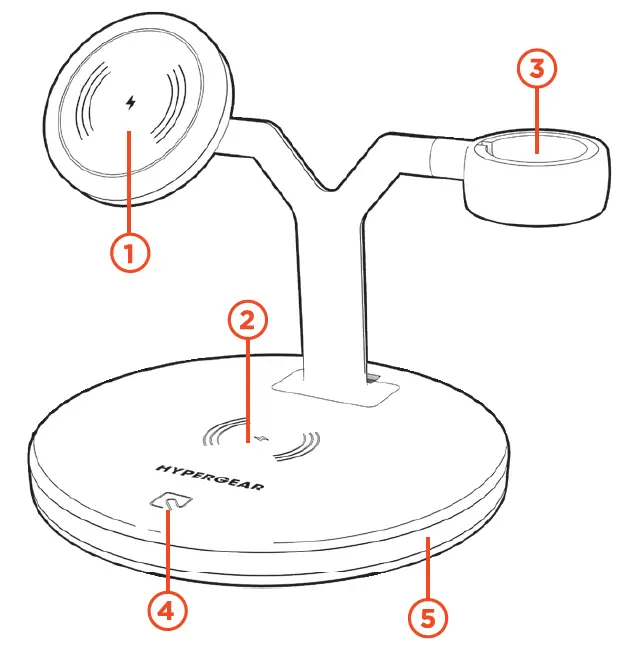 3
1
2
HYPERGEAR
4
5