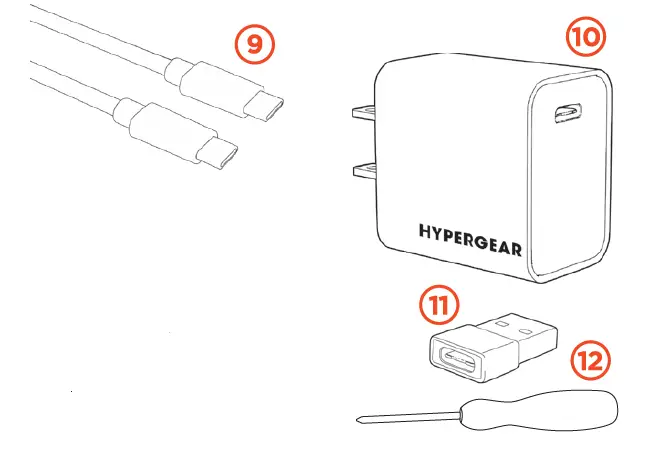 9

10

HYPERGEAR

11

12