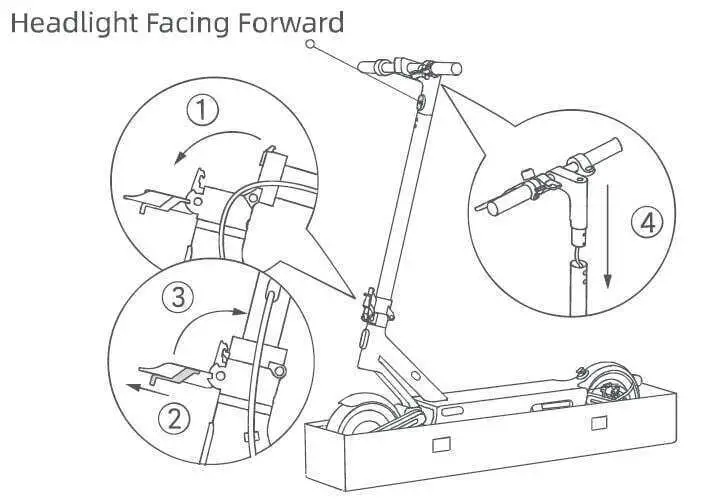 Headlight Facing Forward

1

3

2

4