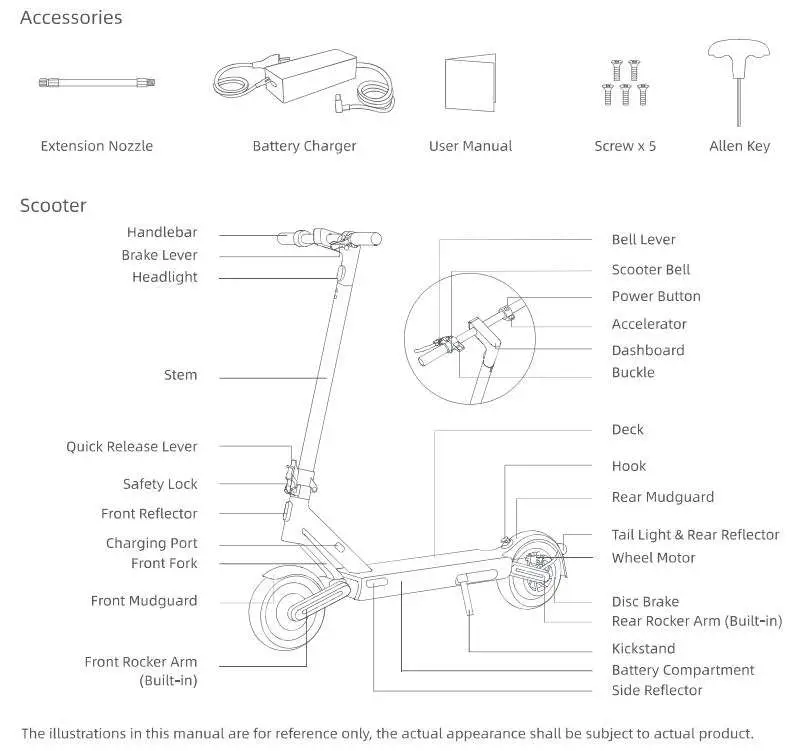 Accessories

Extension Nozzle

Battery Charger

User Manual

Screw x 5

Allen Key

Scooter

Handlebar
Brake Lever
Headlight
Stem
Quick Release Lever
Safety Lock
Front Reflector
Charging Port
Front Fork
Front Mudguard
Front Rocker Arm (Built-in)

Bell Lever
Scooter Bell
Power Button
Accelerator
Dashboard
Buckle
Deck
Hook
Rear Mudguard
Tail Light & Rear Reflector
Wheel Motor
Disc Brake
Rear Rocker Arm (Built-in)
Kickstand
Battery Compartment
Side Reflector

The illustrations in this manual are for reference only, the actual appearance shall be subject to actual product.