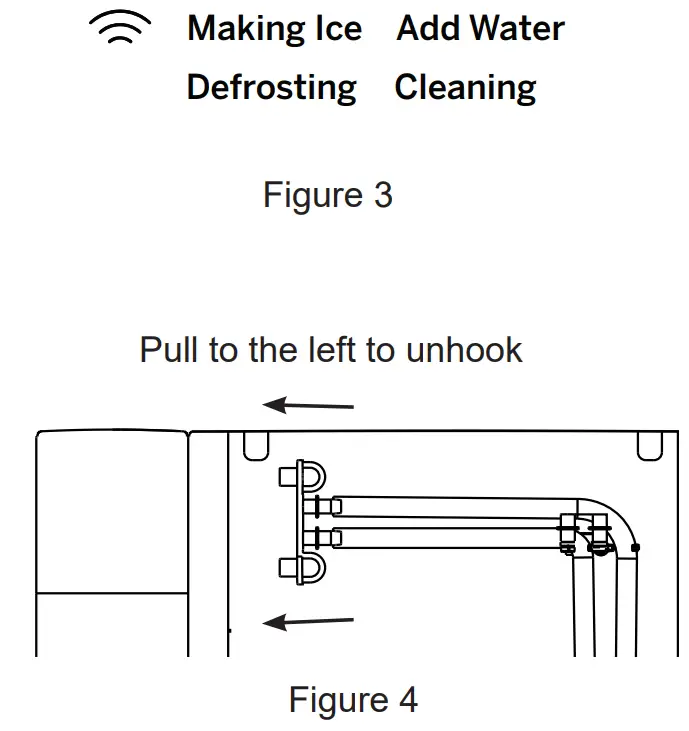 Making Ice Add Water
Defrosting Cleaning

Figure 3

Pull to the left to unhook

Figure 4