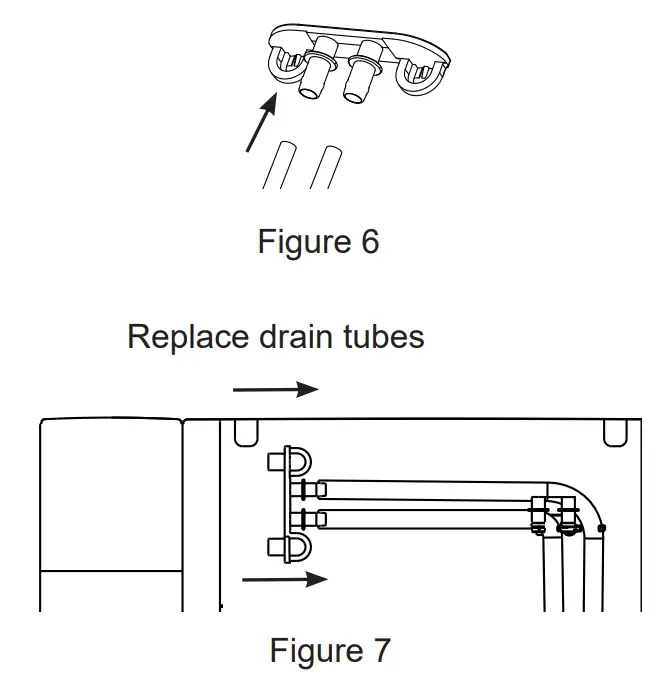 Figure 6

Replace drain tubes

Figure 7