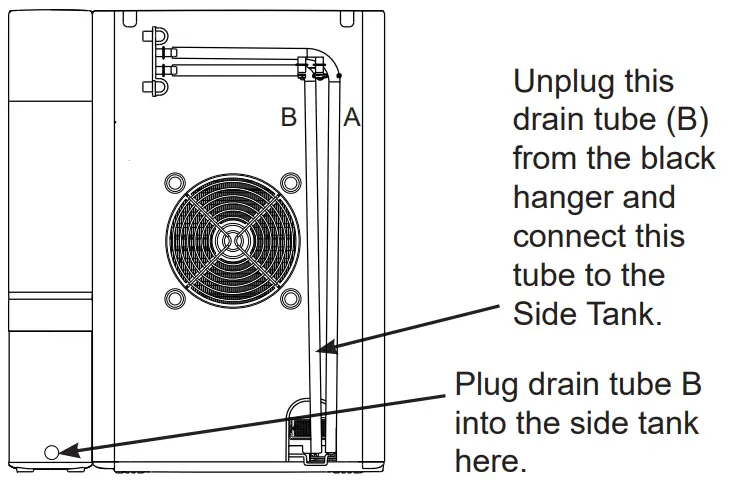 B

A

Unplug this drain tube (B) from the black hanger and connect this tube to the Side Tank.

Plug drain tube B into the side tank here.