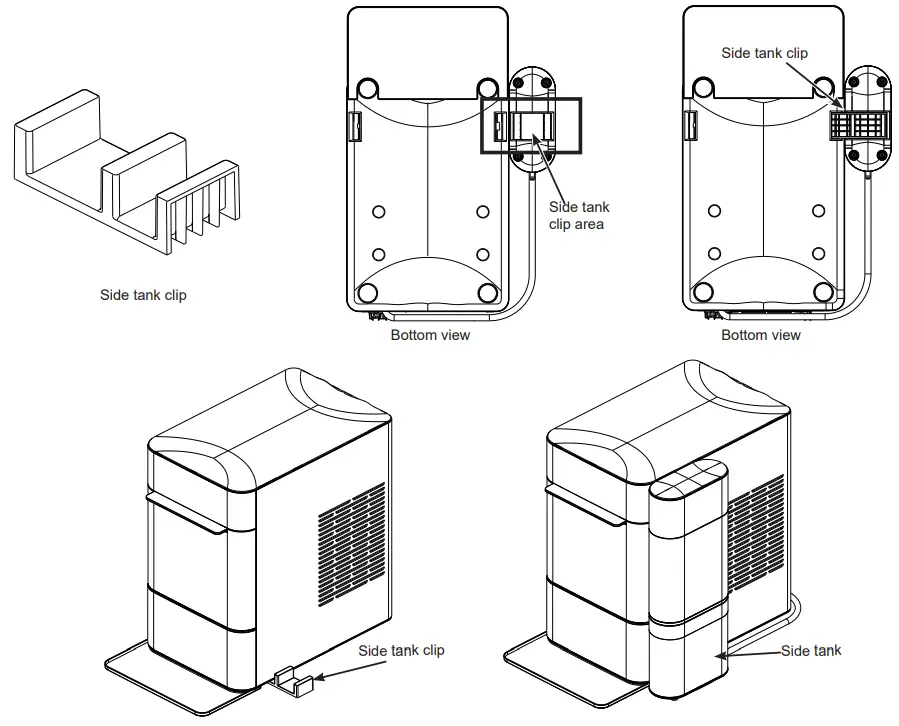 Side tank clip

Side tank clip area

Bottom view

Side tank clip

Bottom view

Side tank clip

Side tank