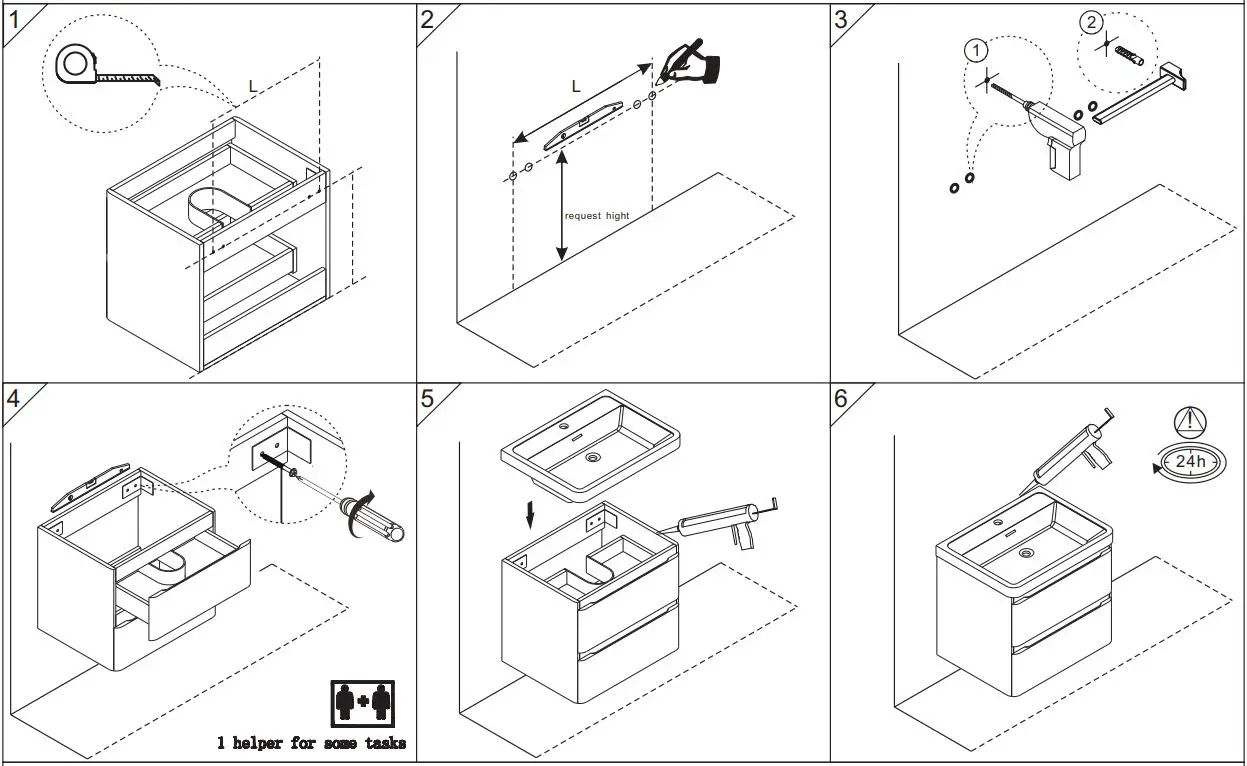 1

L

2

L

request hight

3

①

②

4

1 helper for some tasks

5

6

24h