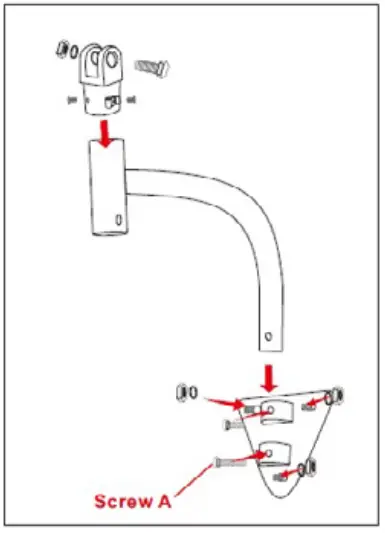 Screw A