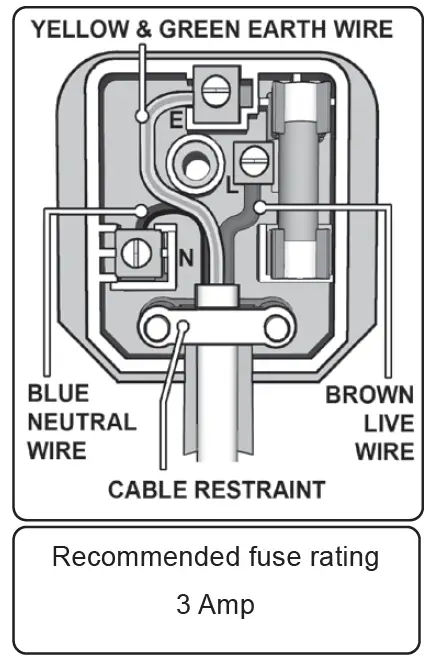 YELLOW & GREEN EARTH WIRE

E

L

N

BLUE NEUTRAL WIRE

BROWN LIVE WIRE

CABLE RESTRAINT

Recommended fuse rating

3 Amp