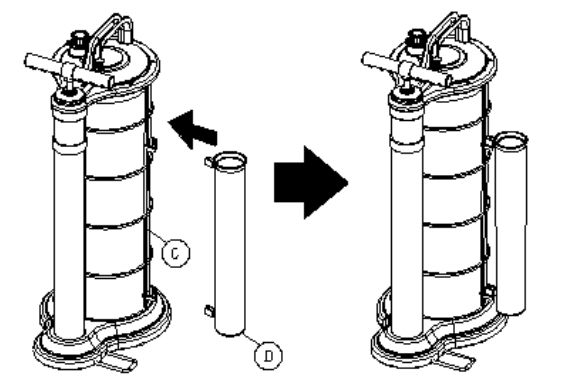 C

D