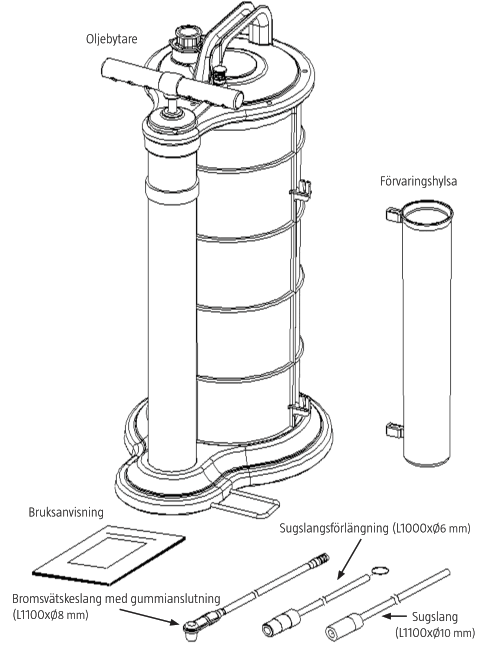 Oljebytare

Förvaringshylsa

Bruksanvisning

Sugslangsförlängning (L1000xØ6 mm)

Bromsvätskeslang med gummianslutning (L1100xØ8 mm)

Sugslang (L1100xØ10 mm)