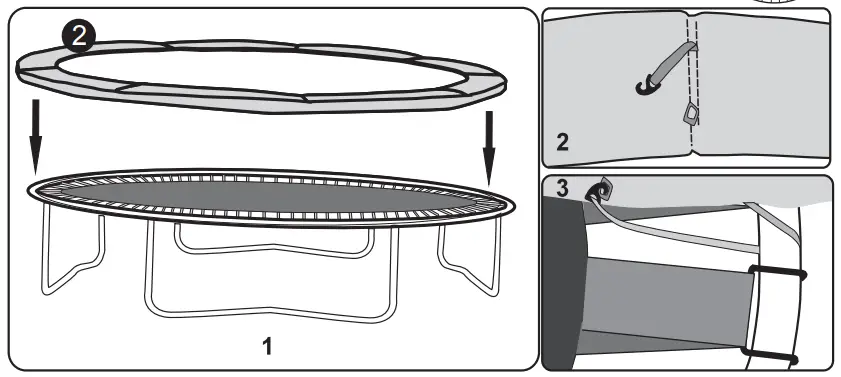 2

1

2

3