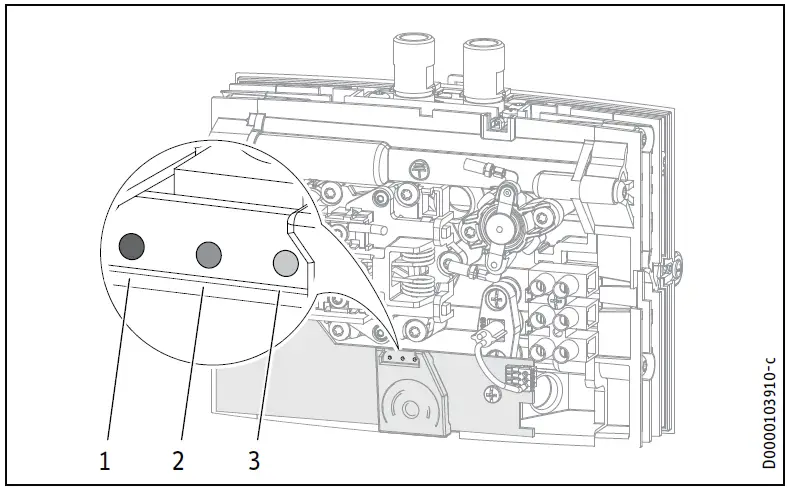 1
2
3
D0000103910-c