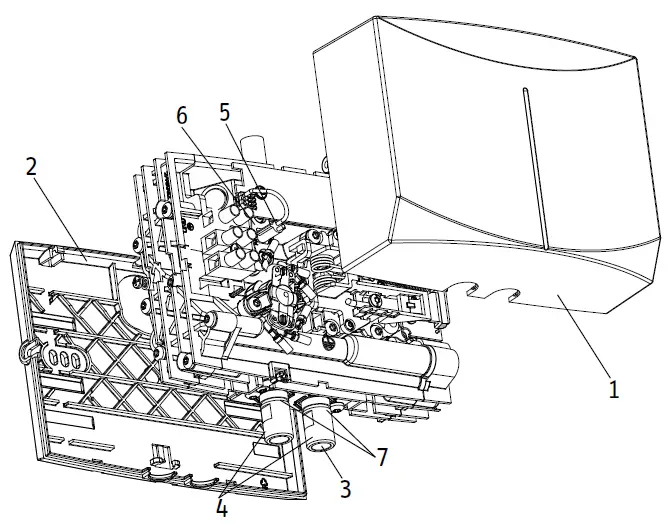 6
5
2
1
7
3
4