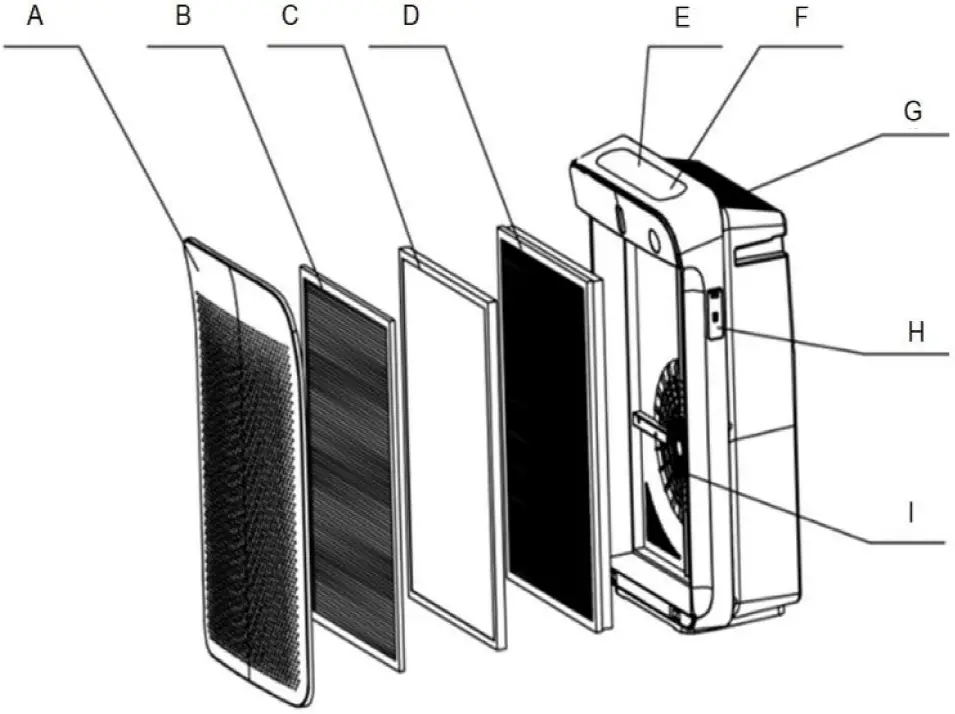 A
B
C
D
E
F
G
H
I