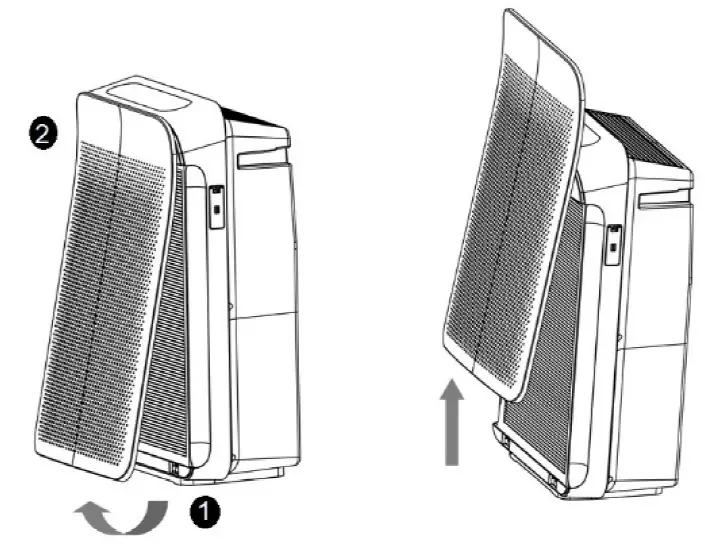 2

1