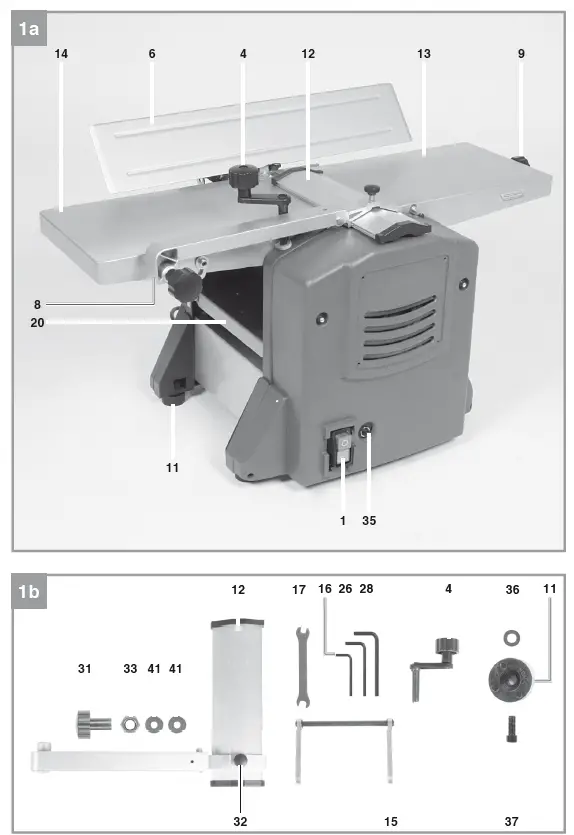 1a

14 6 4 12 13 9

8

20

11

1 35

1b

12 17 16 26 28 4 36 11

31 33 41 41

32 15 37