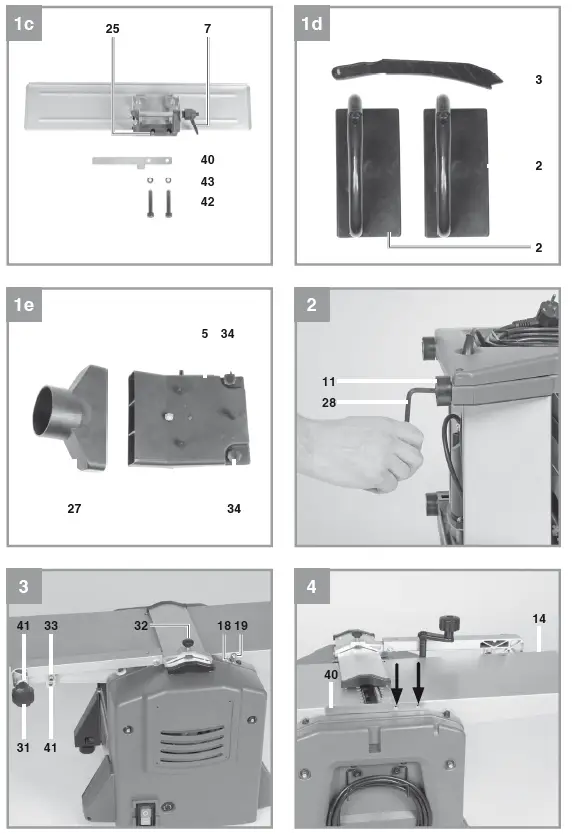 1c
25
7
40
43
42

1d
3
2
2

1e
5 34
27
34

2
11
28

3
41
33
32
18 19
31
41

4
14
40