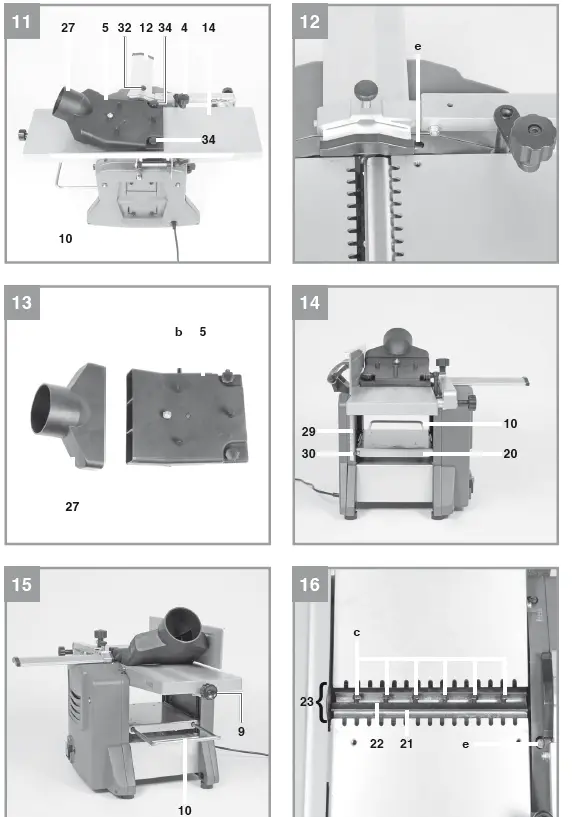 11
27 5 32 12 34 4 14
34
10

12
e

13
b 5
27

14
29
30
10
20

15
9
10

16
c
23
22 21
e