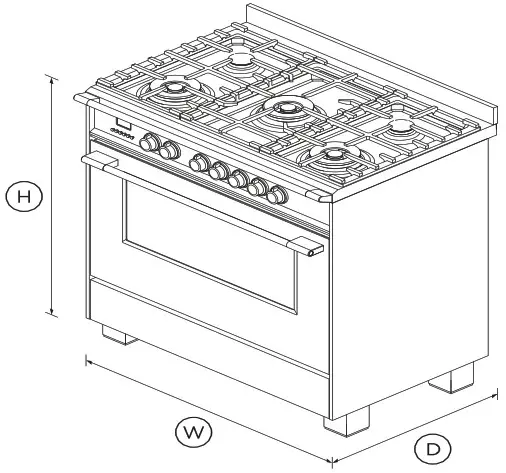 H
W
D