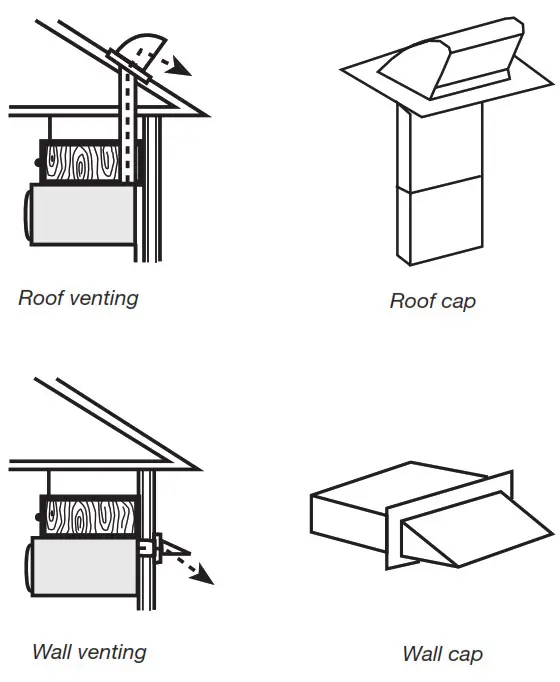 Roof venting

Roof cap

Wall venting

Wall cap