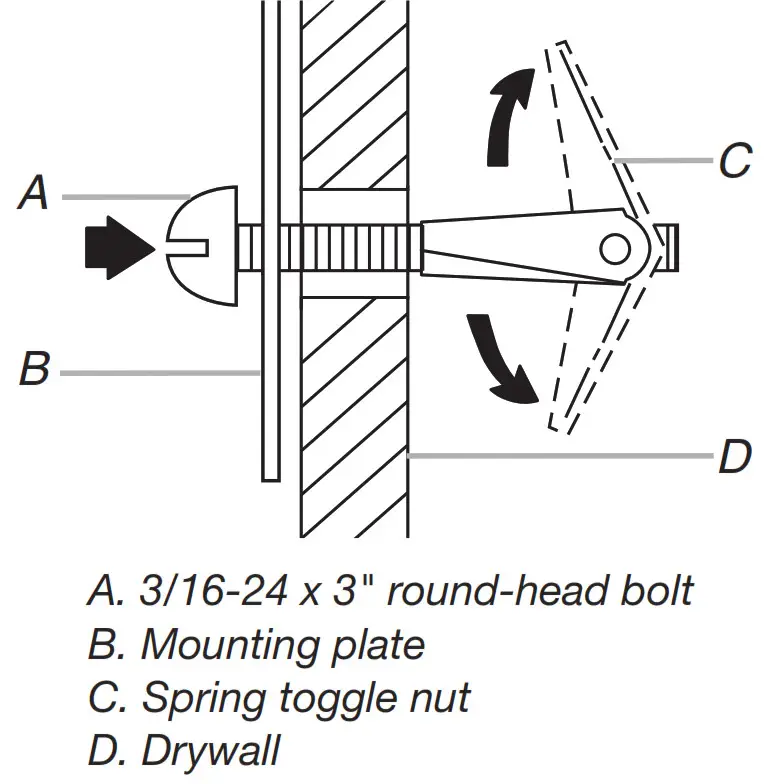 A

B

C

D

A. 3/16-24 x 3" round-head bolt
B. Mounting plate
C. Spring toggle nut
D. Drywall