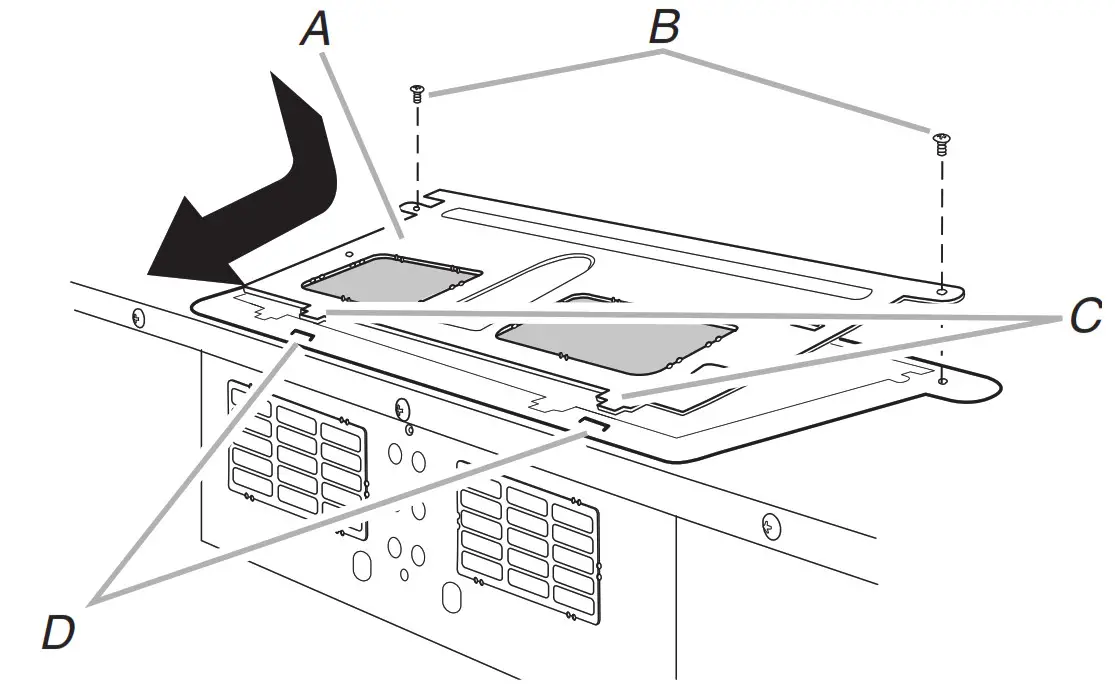 A
B
C
D