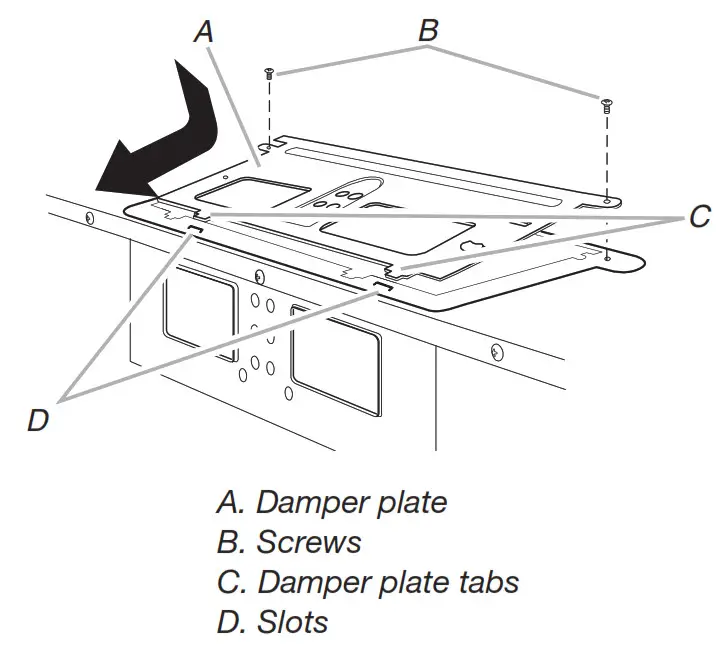 A
B
C
D

A. Damper plate
B. Screws
C. Damper plate tabs
D. Slots