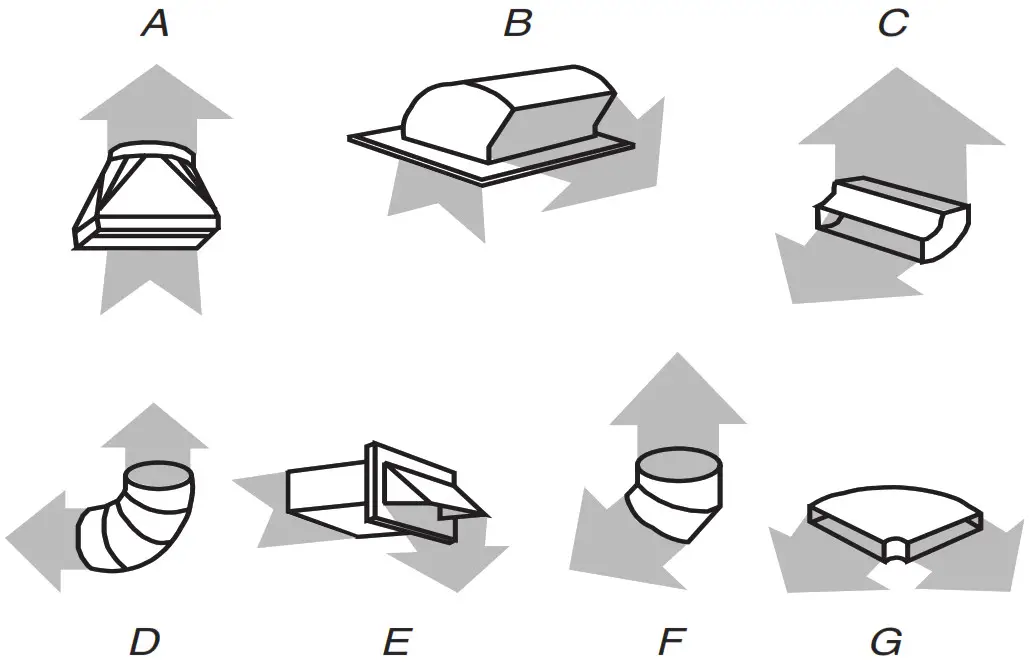 A

B

C

D

E

F

G