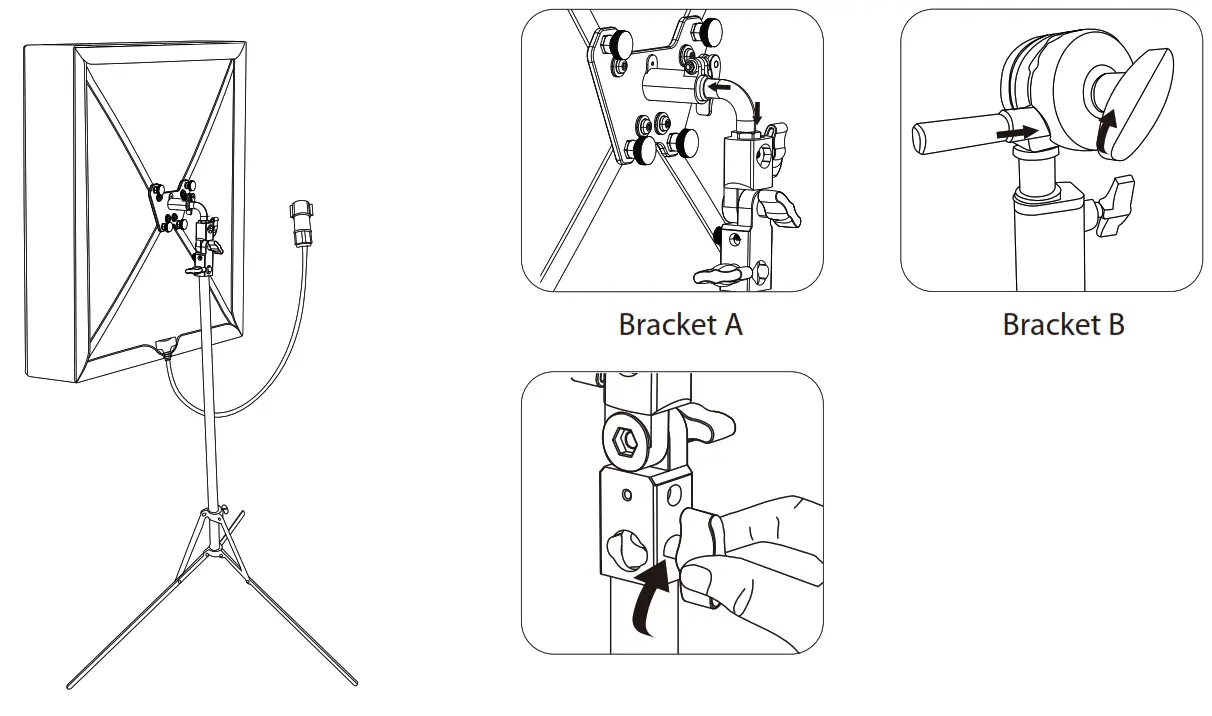 Bracket A

Bracket B