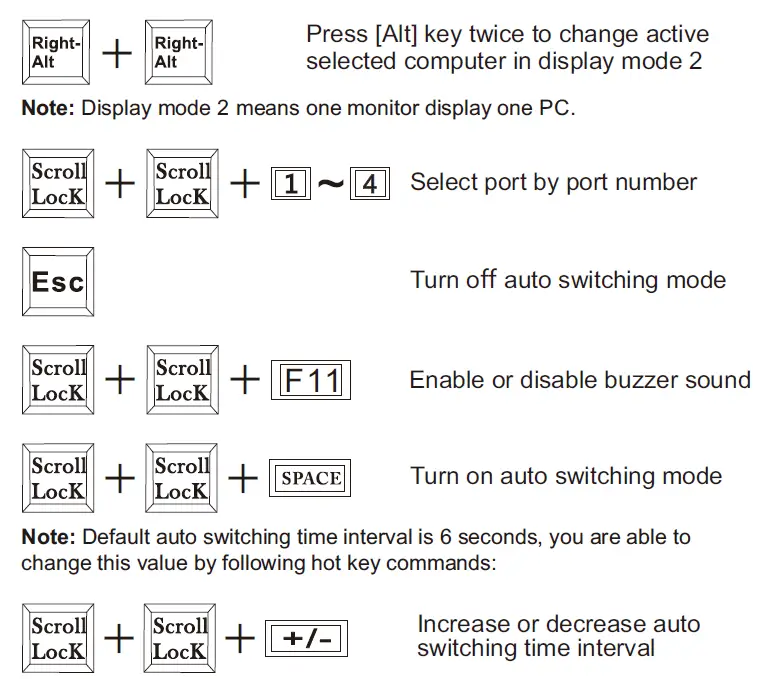 Right-Alt + Right-Alt

Press [Alt] key twice to change active selected computer in display mode 2

**Note:** Display mode 2 means one monitor display one PC.

Scroll LocK + Scroll LocK + 1 ~ 4

Select port by port number

Esc

Turn off auto switching mode

Scroll LocK + Scroll LocK + F11

Enable or disable buzzer sound

Scroll LocK + Scroll LocK + SPACE

Turn on auto switching mode

**Note:** Default auto switching time interval is 6 seconds, you are able to change this value by following hot key commands:

Scroll LocK + Scroll LocK + +/-

Increase or decrease auto switching time interval