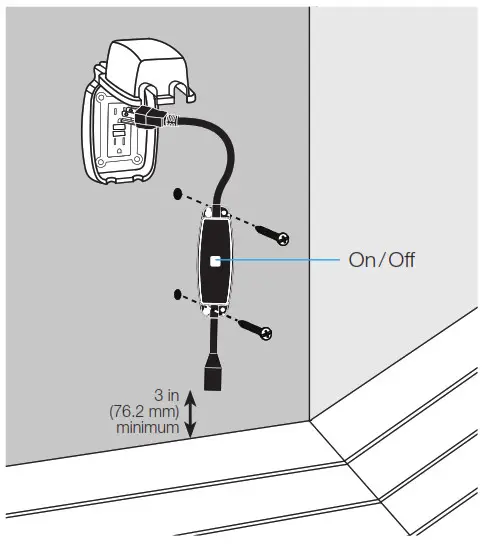 On/Off

3 in
(76.2 mm)
minimum