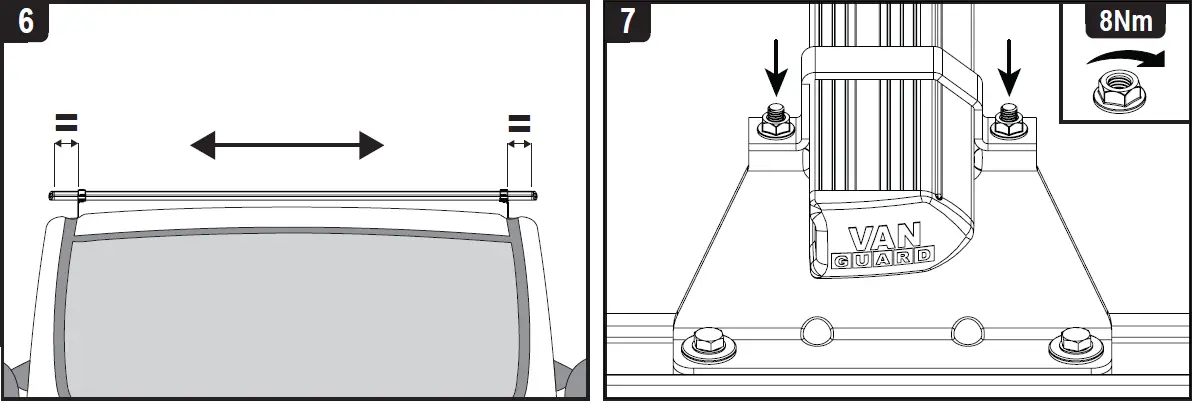 6

=

=

7

8Nm

VAN
GUARD