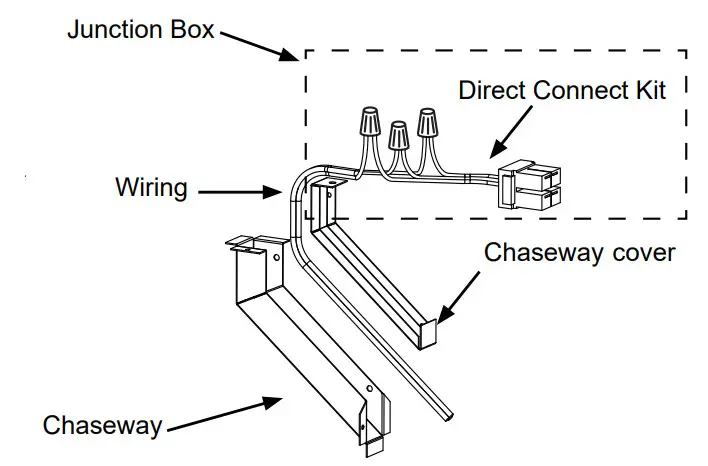 Junction Box

Direct Connect Kit

Wiring

Chaseway cover

Chaseway