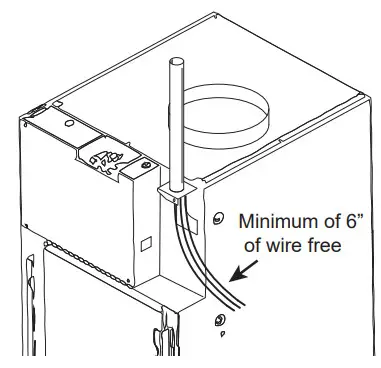 Minimum of 6”
of wire free