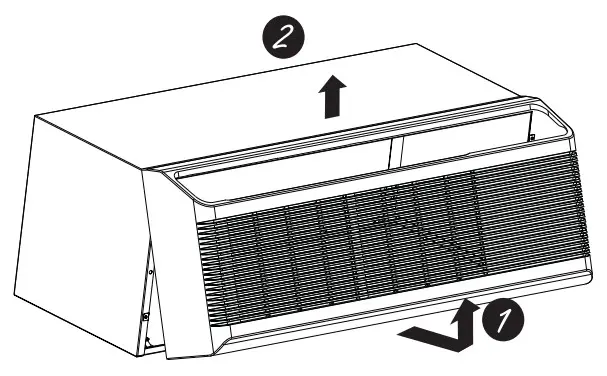 2

1