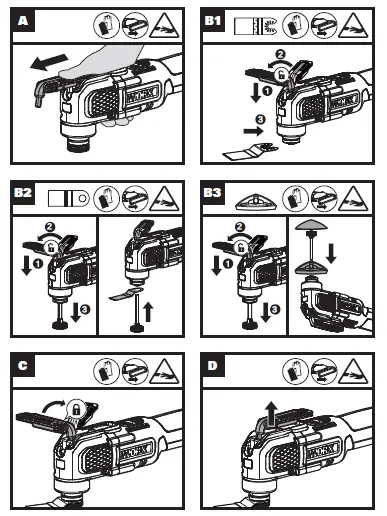 A

WORX

B1

2
1
3

WORX

B2

2
1
3

B3

2
1
3

C

WORX

D

WORX