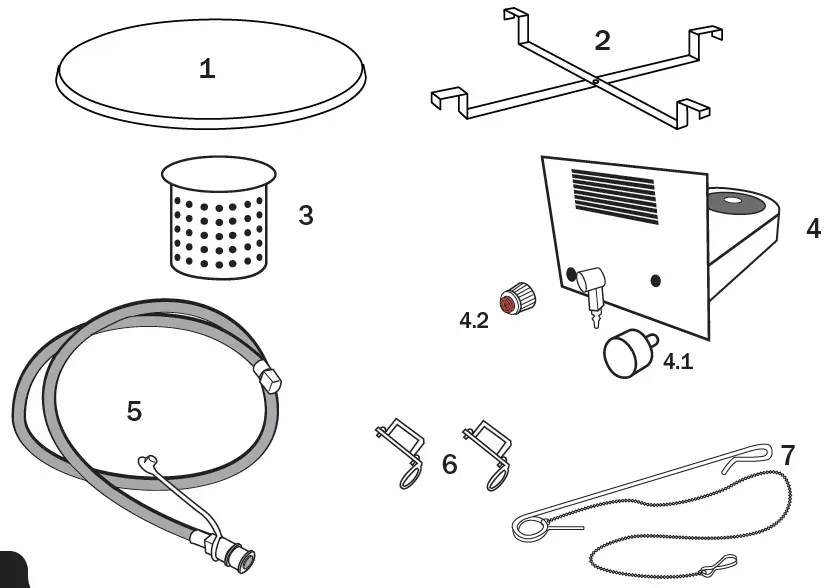 1

2

3

4

4.2

4.1

5

6

7