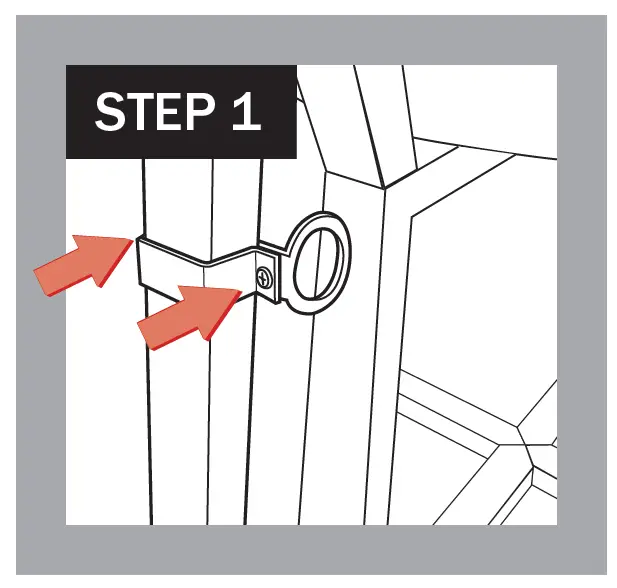 STEP 1