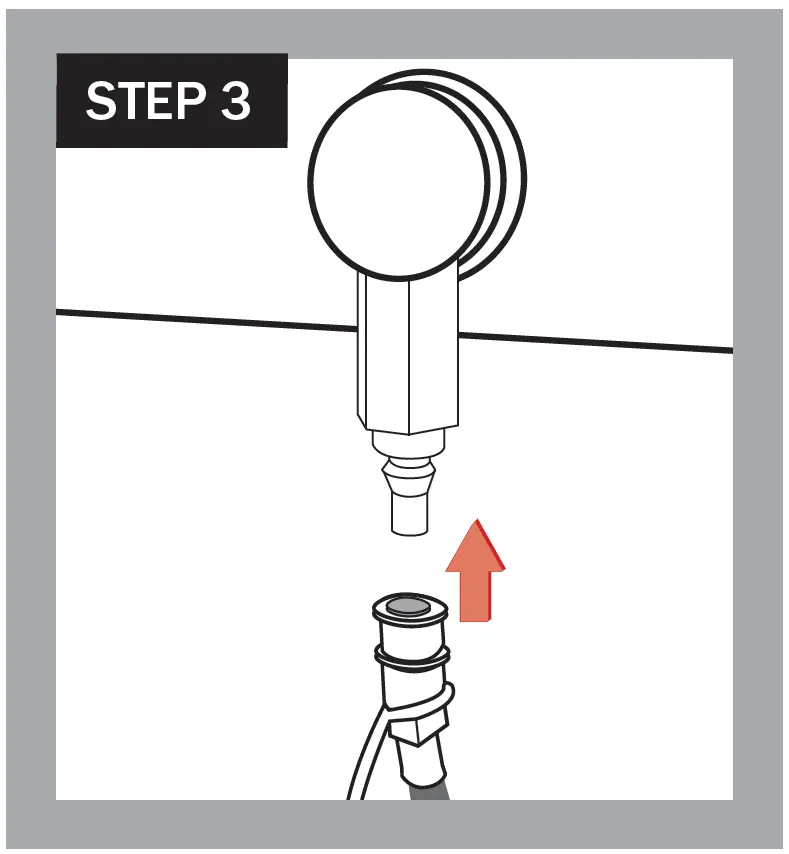 STEP 3