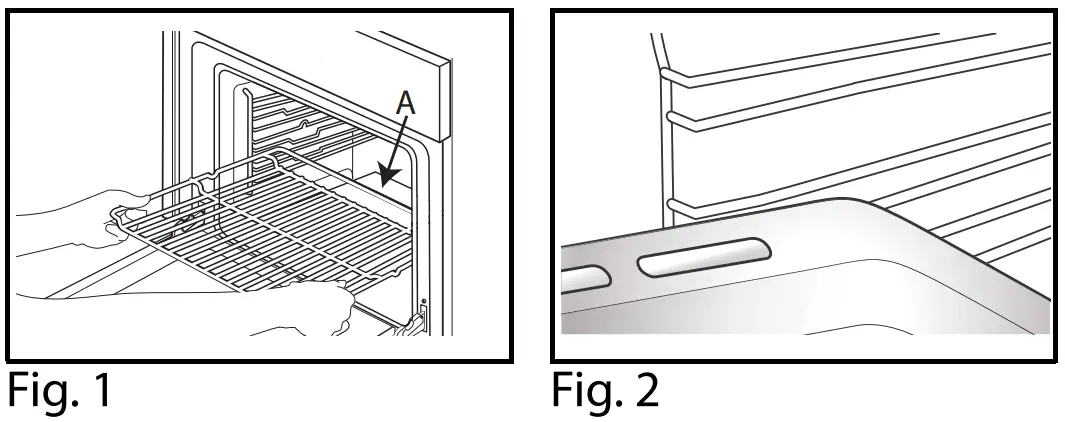 A

Fig. 1

Fig. 2