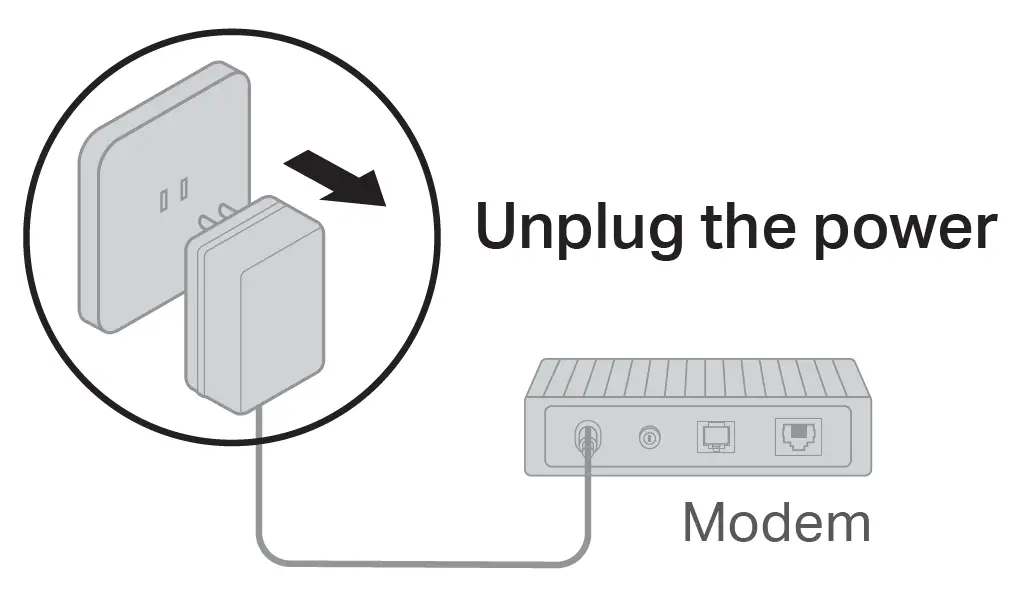 Unplug the power

Modem