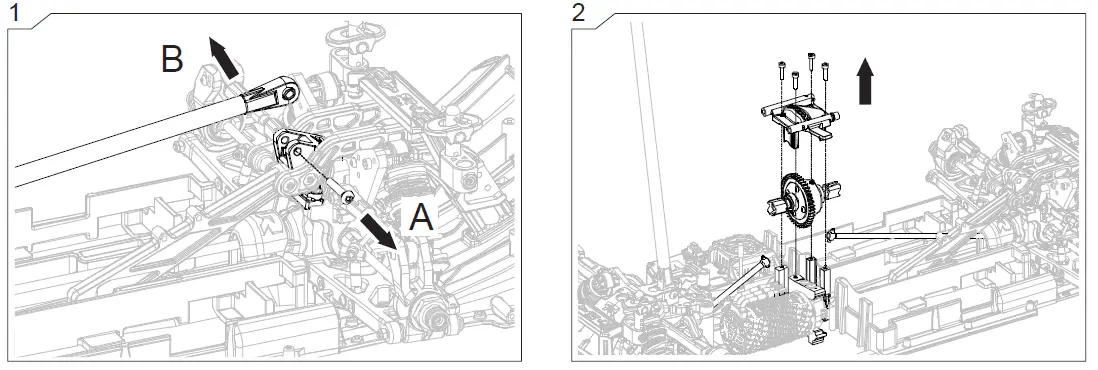 1

B

A

2