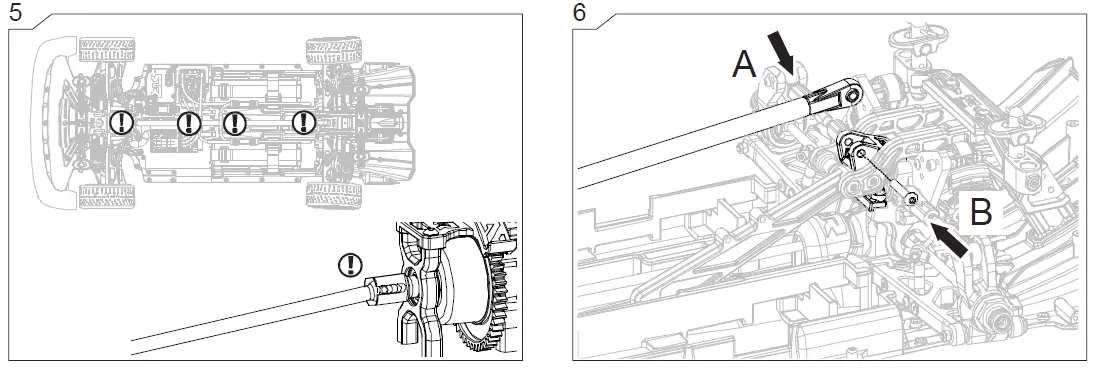 5

6

A

B