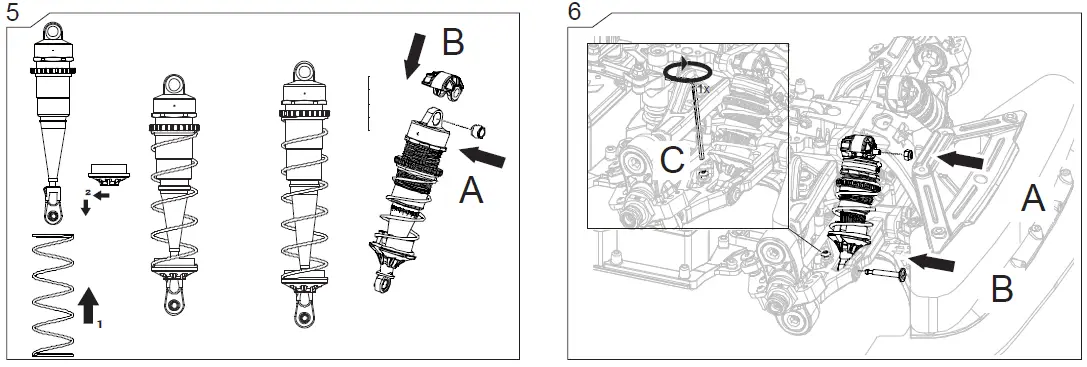 5

2

1

B

A

6

1x

C

A

B