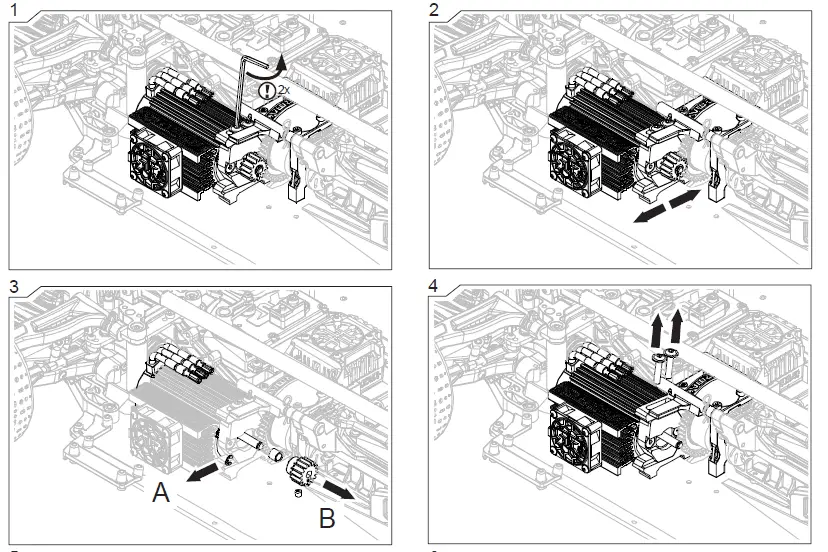 1

2x

2

3

A

B

4