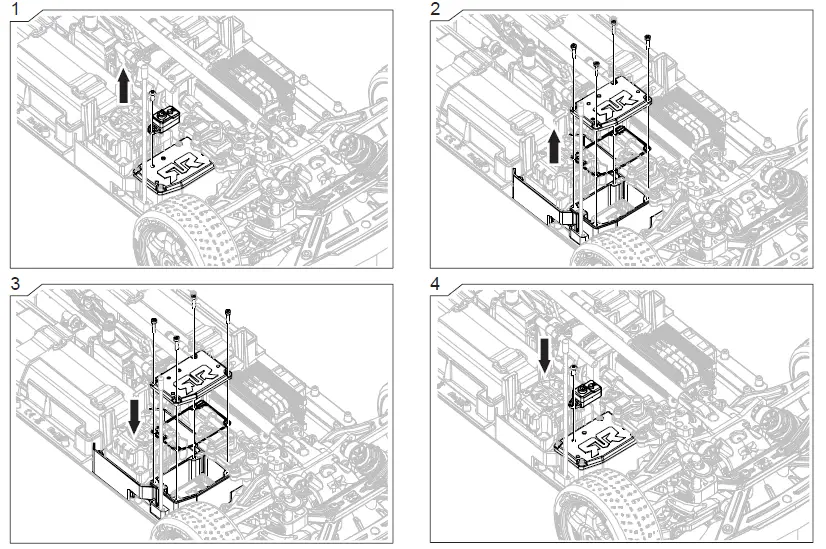 1

2

3

4