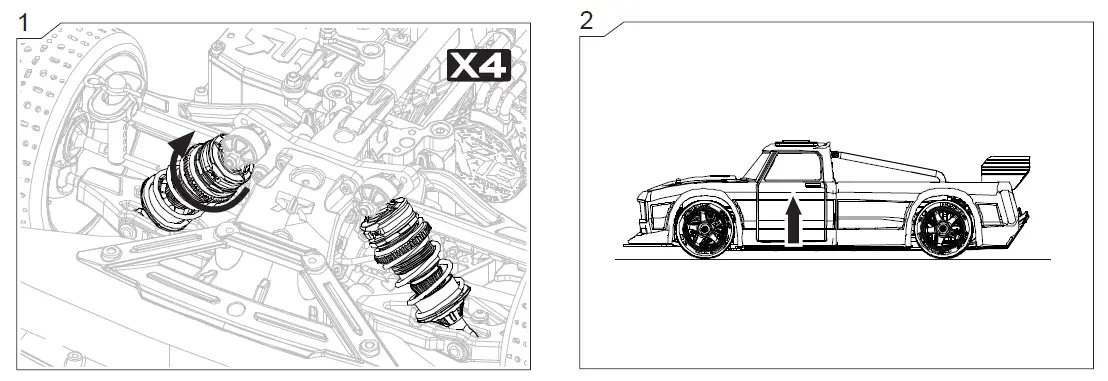 1

X4

2